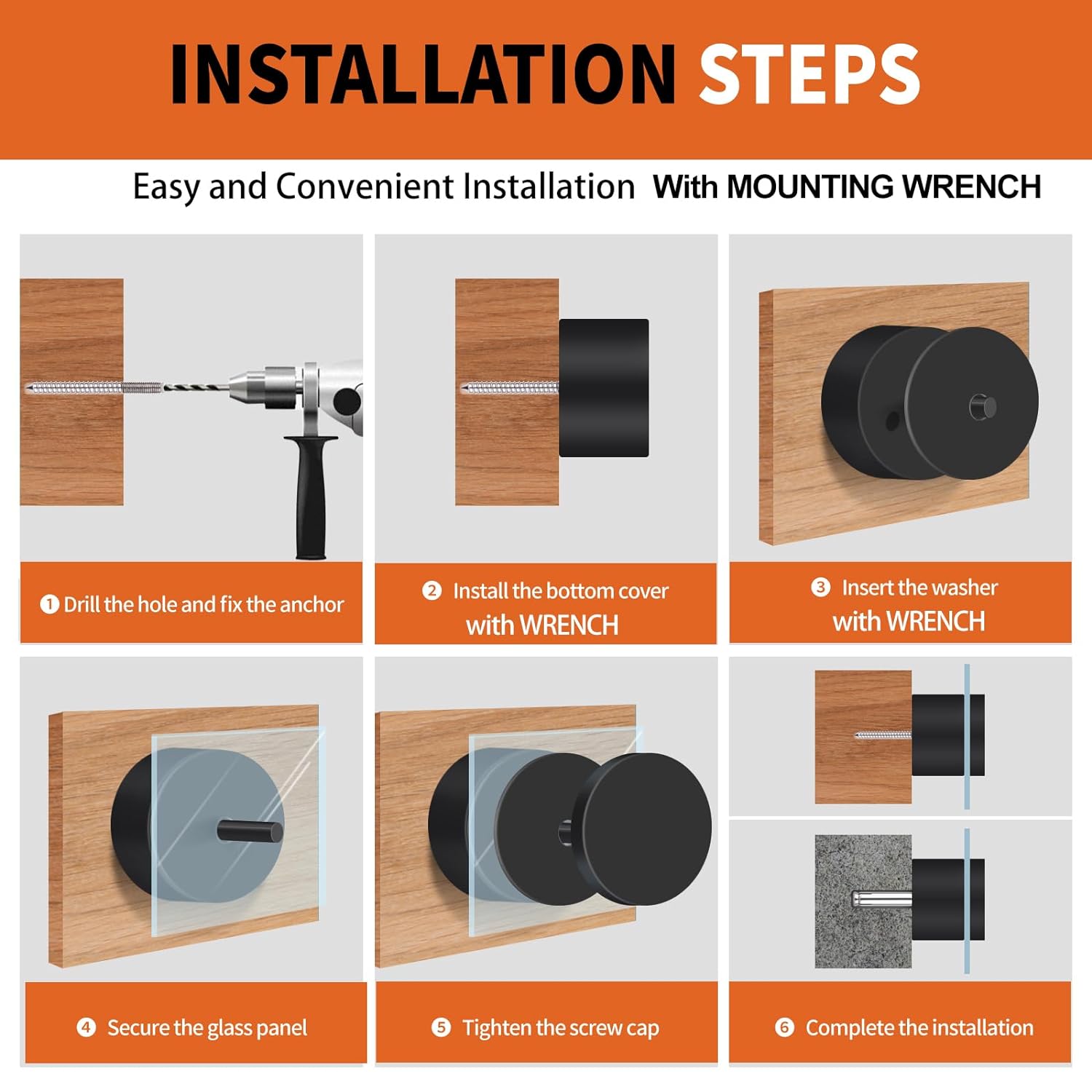 INSTALLATION STEPS

Easy and Convenient Installation With MOUNTING WRENCH

❶ Drill the hole and fix the anchor

❷ Install the bottom cover with WRENCH

❸ Insert the washer with WRENCH

❹ Secure the glass panel

❺ Tighten the screw cap

❻ Complete the installation