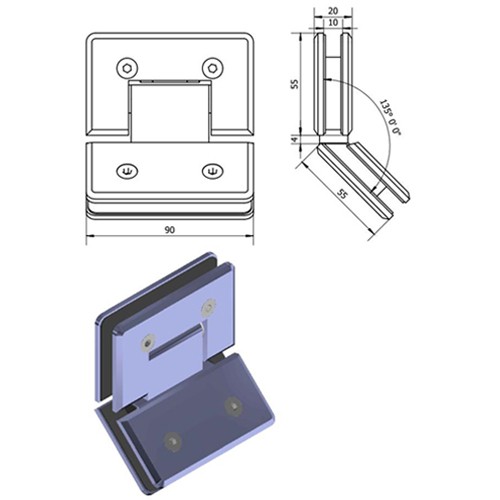 90

20
10
55
4
135° 0' 0"
55