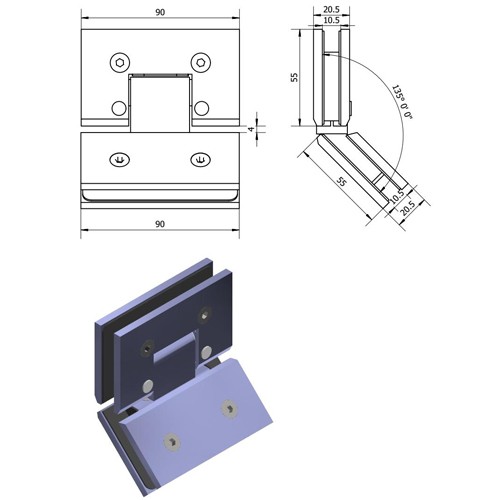 90

4

90

20.5
10.5

55

135° 0' 0"

55

10.5

20.5